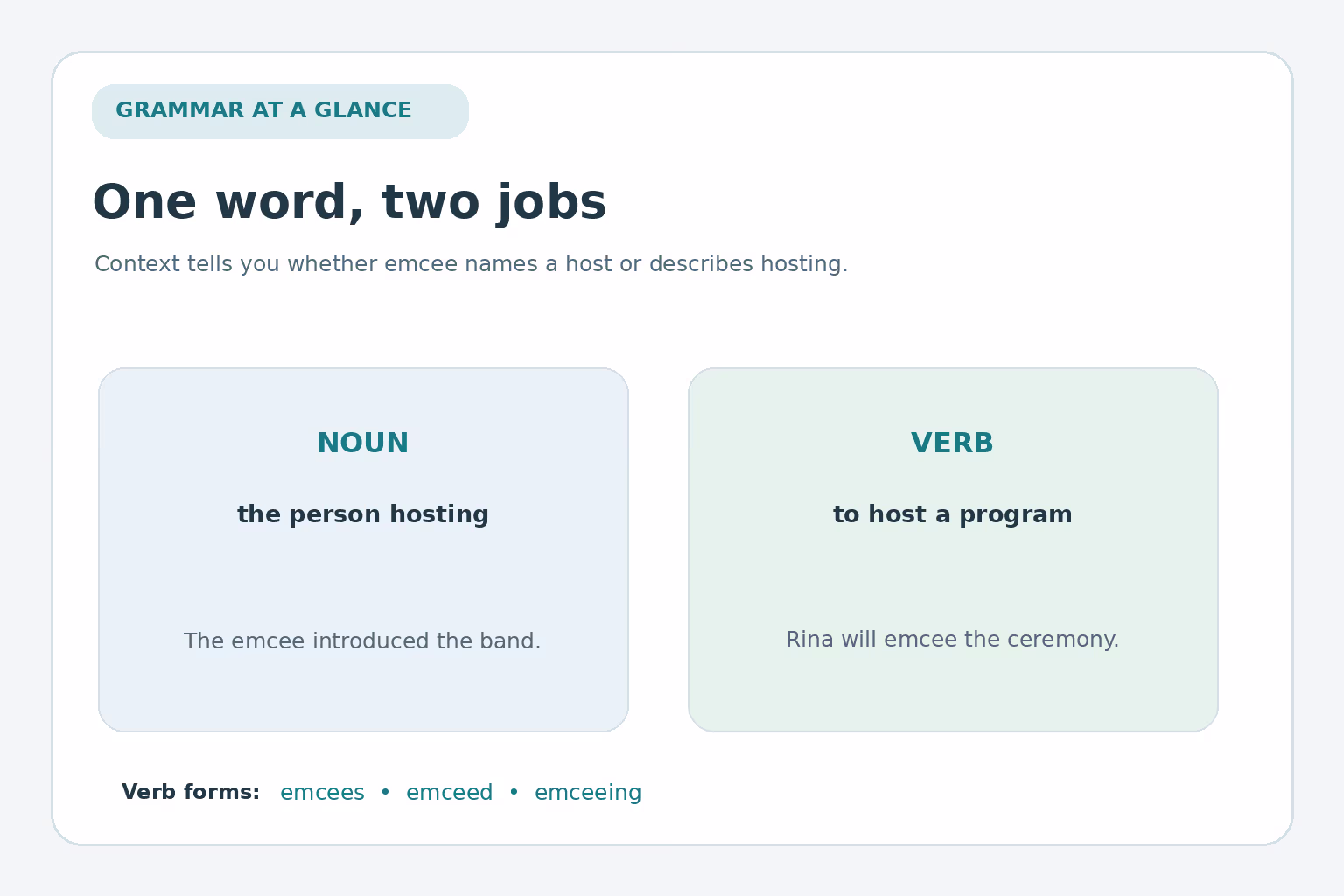 GRAMMAR AT A GLANCE

One word, two jobs

Context tells you whether emcee names a host or describes hosting.

NOUN

the person hosting

The emcee introduced the band.

VERB

to host a program

Rina will emcee the ceremony.

Verb forms: emcees • emceed • emceeing